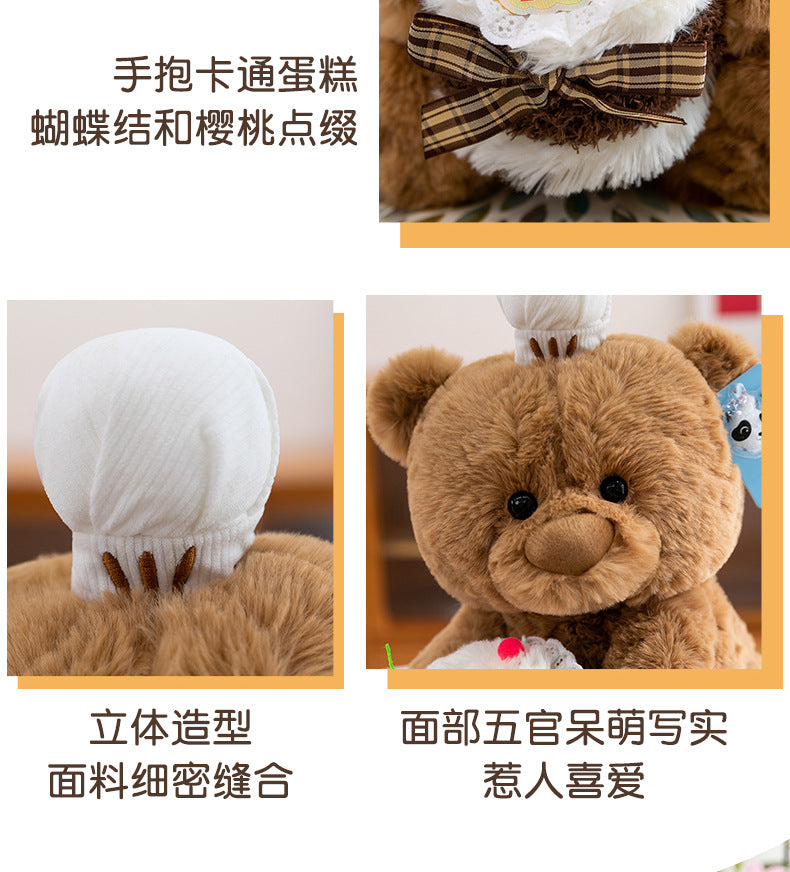 手抱卡通蛋糕
蝴蝶结和樱桃点缀

立体造型
面料细密缝合

面部五官呆萌写实
惹人喜爱